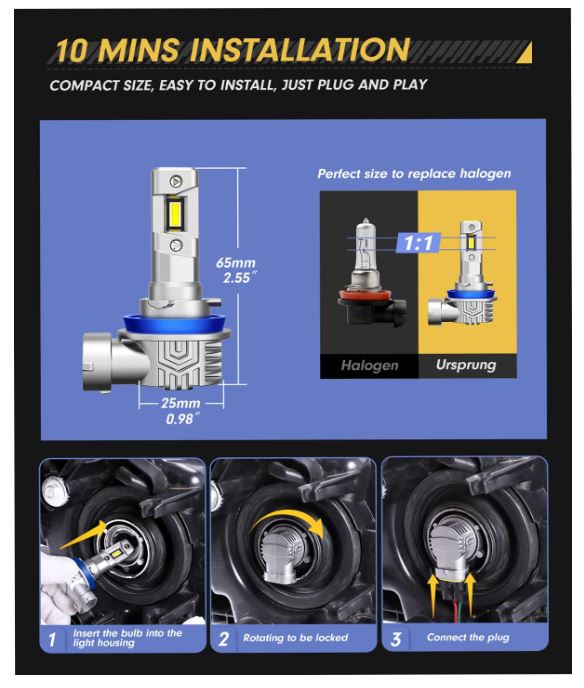 10 MINS INSTALLATION

COMPACT SIZE, EASY TO INSTALL, JUST PLUG AND PLAY

65mm
2.55"

25mm
0.98"

Perfect size to replace halogen

1:1

Halogen

Ursprung

1 Insert the bulb into the light housing

2 Rotating to be locked

3 Connect the plug