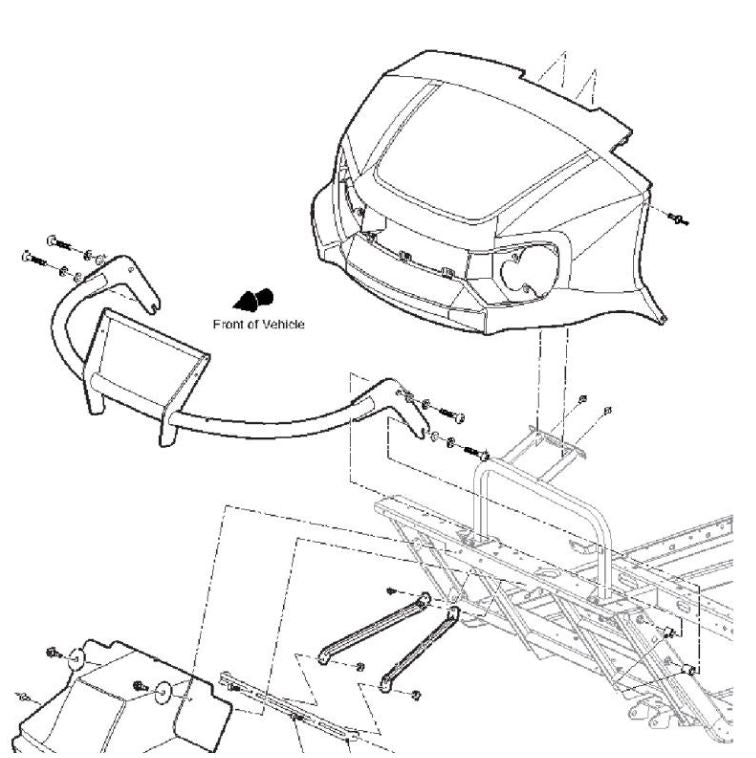 Front of Vehicle