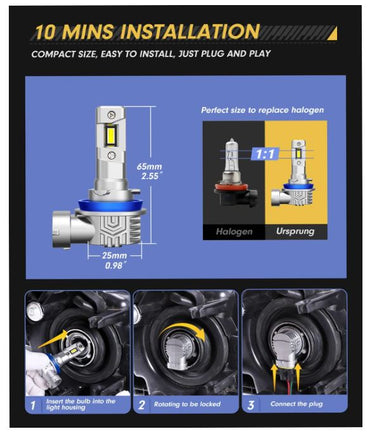 10 MINS INSTALLATION

COMPACT SIZE, EASY TO INSTALL, JUST PLUG AND PLAY

65mm
2.55"

25mm
0.98"

Perfect size to replace halogen

1:1

Halogen

Ursprung

1 Insert the bulb into the light housing

2 Rotating to be locked

3 Connect the plug